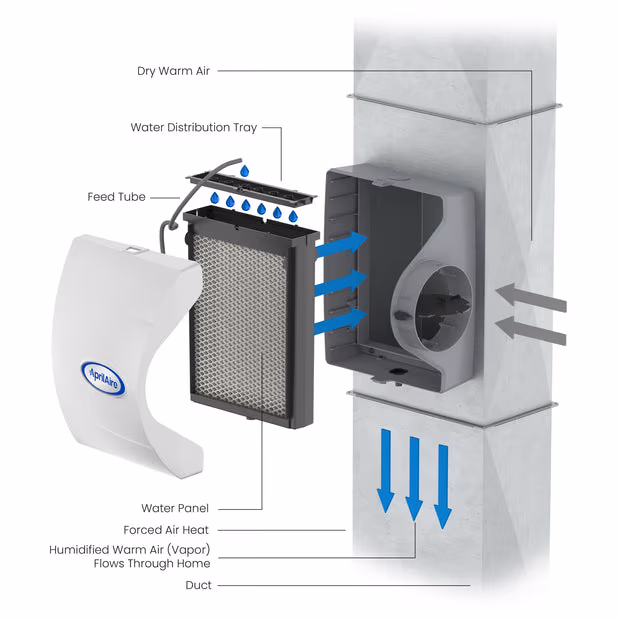 Dry Warm Air

Water Distribution Tray

Feed Tube

AprilAire

Water Panel

Forced Air Heat

Humidified Warm Air (Vapor) Flows Through Home

Duct